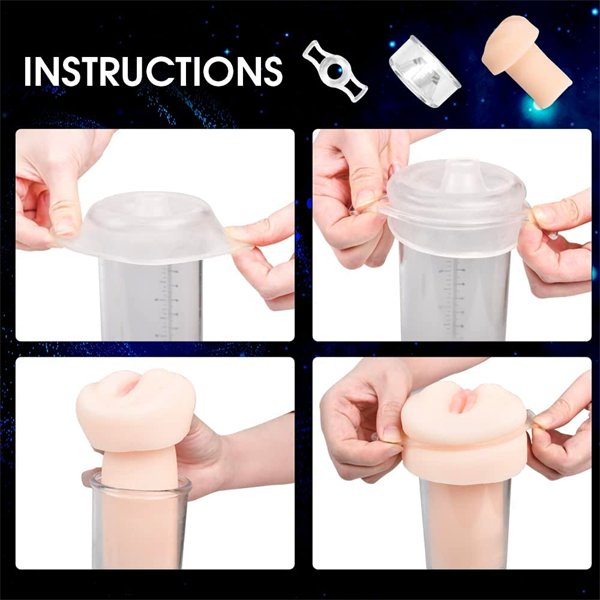 INSTRUCTIONS