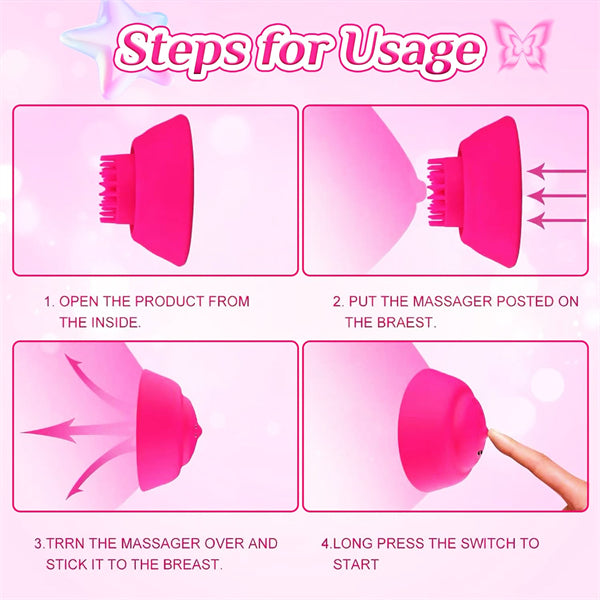 Steps for Usage

1. OPEN THE PRODUCT FROM THE INSIDE.

2. PUT THE MASSAGER POSTED ON THE BRAEST.

3.TRRN THE MASSAGER OVER AND STICK IT TO THE BREAST.

4.LONG PRESS THE SWITCH TO START