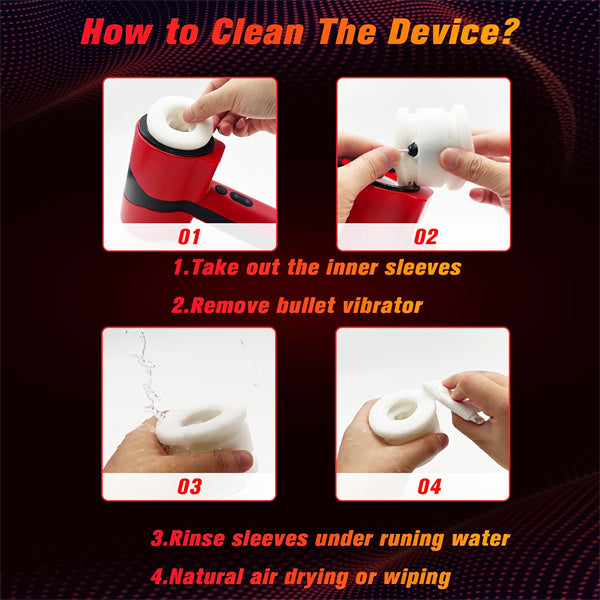 How to Clean The Device?

01

02

1.Take out the inner sleeves

2.Remove bullet vibrator

03

04

3.Rinse sleeves under runing water

4.Natural air drying or wiping