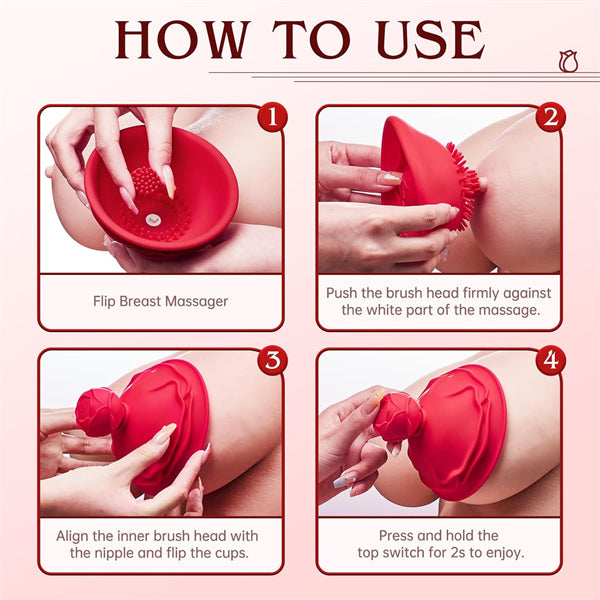 HOW TO USE

1

Flip Breast Massager

2

Push the brush head firmly against the white part of the massage.

3

Align the inner brush head with the nipple and flip the cups.

4

Press and hold the top switch for 2s to enjoy.